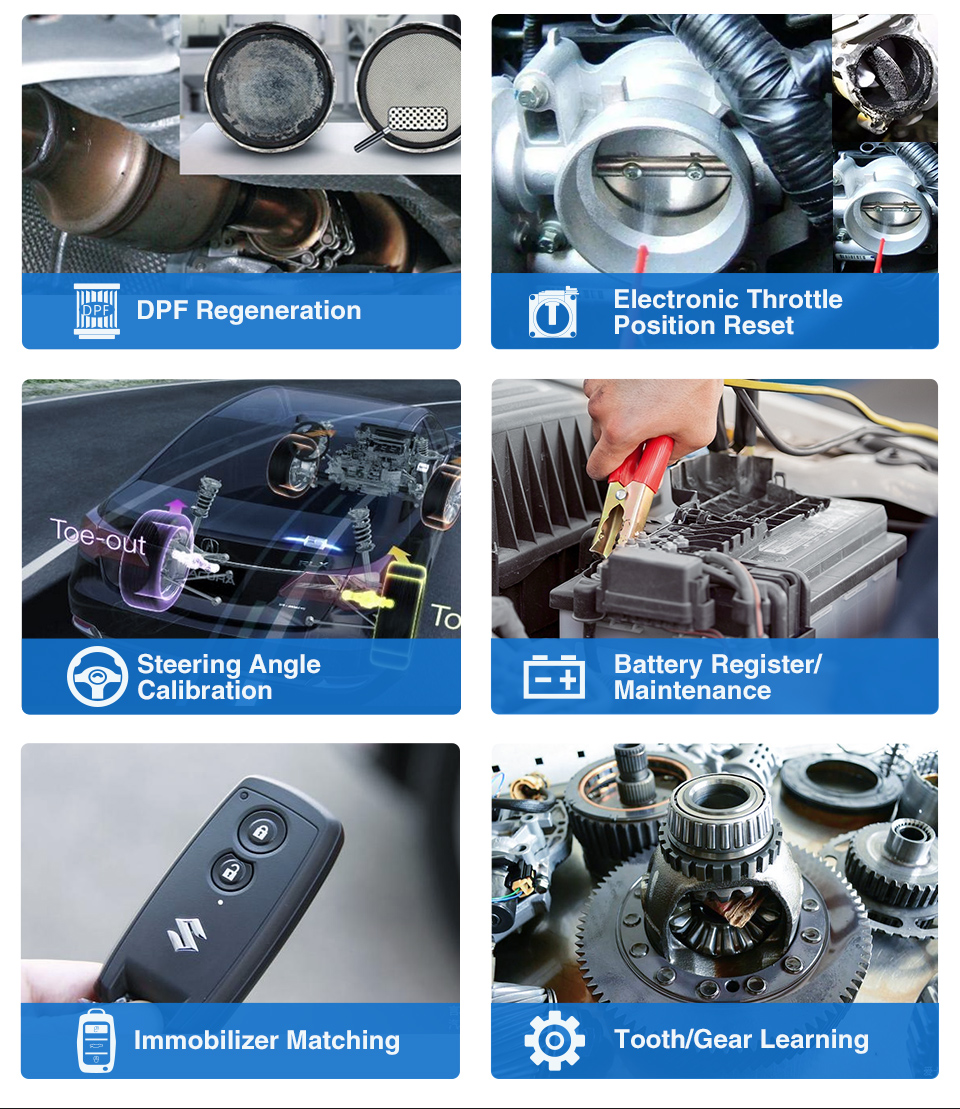 DPF

DPF Regeneration

Electronic Throttle Position Reset

Toe-out

To

Steering Angle Calibration

Battery Register/ Maintenance

Immobilizer Matching

Tooth/Gear Learning