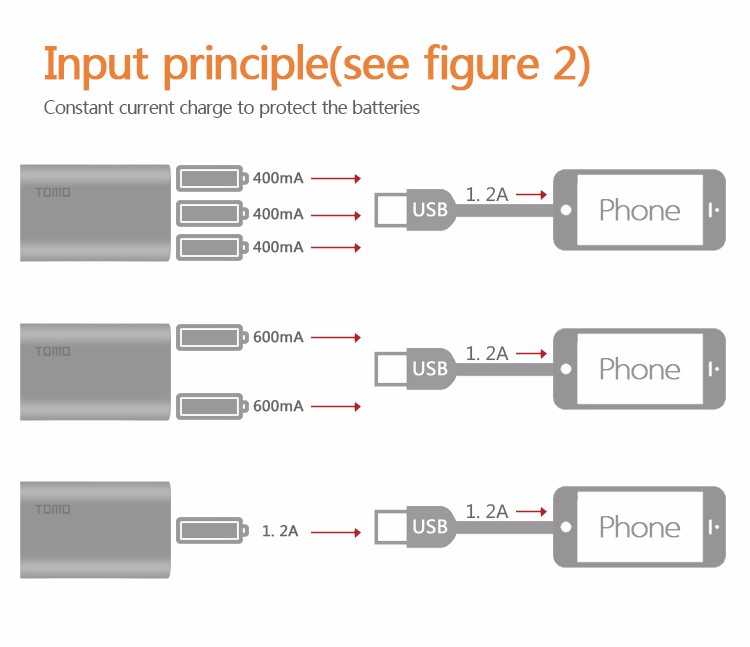 Input principle(see figure 2)

Constant current charge to protect the batteries

TOMO

400mA

400mA

400mA

USB

1. 2A

Phone

TOMO

600mA

600mA

USB

1. 2A

Phone

TOMO

1. 2A

USB

1. 2A

Phone