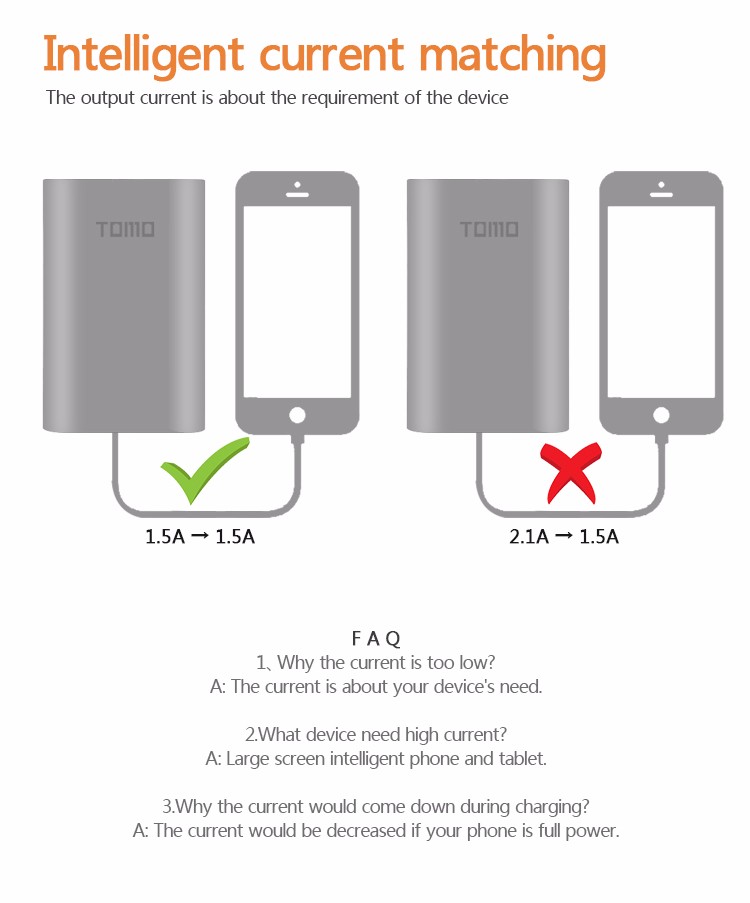 Intelligent current matching

The output current is about the requirement of the device

TOMO

1.5A → 1.5A

TOMO

2.1A → 1.5A

F A Q

1、Why the current is too low?
A: The current is about your device's need.

2.What device need high current?
A: Large screen intelligent phone and tablet.

3.Why the current would come down during charging?
A: The current would be decreased if your phone is full power.