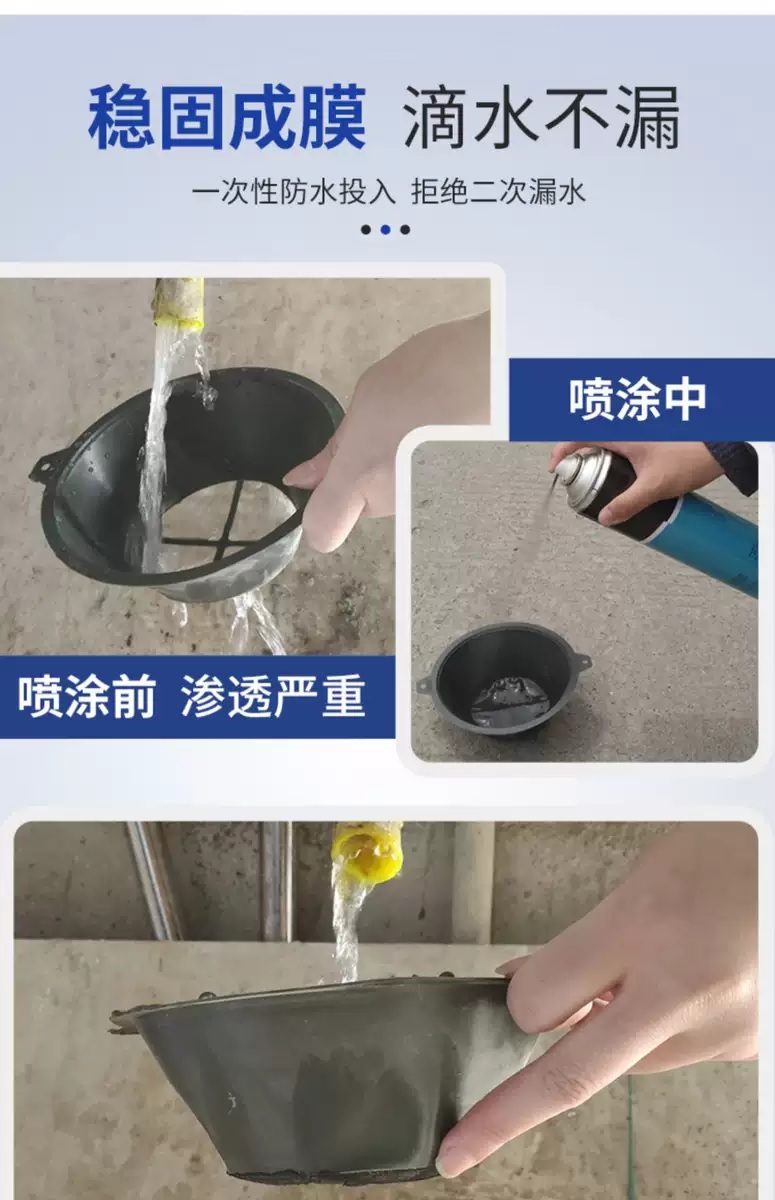 稳固成膜 滴水不漏

一次性防水投入 拒绝二次漏水

喷涂中

喷涂前 渗透严重